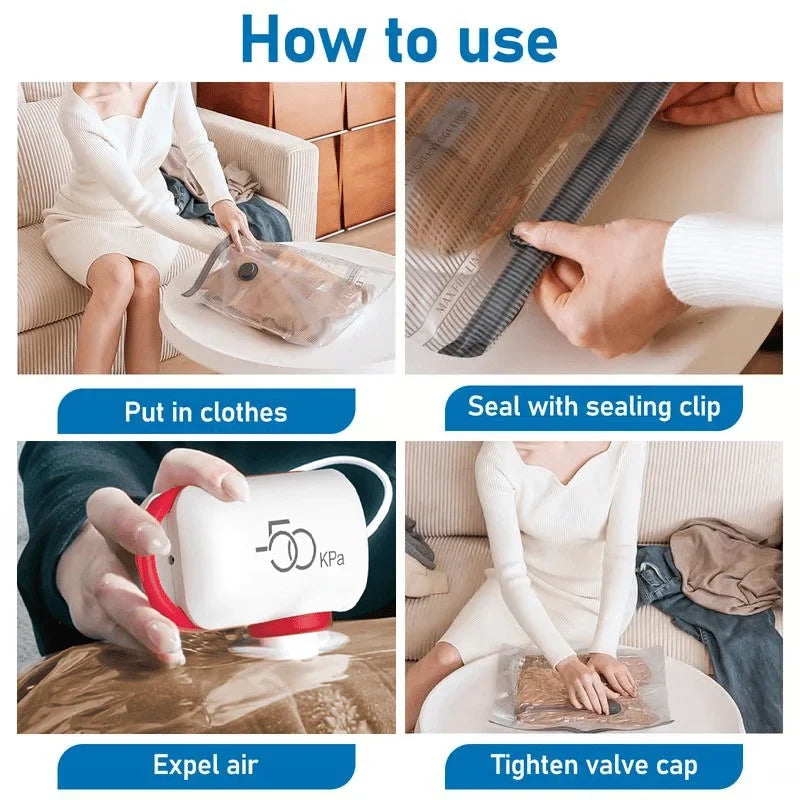 How to use

Put in clothes

Seal with sealing clip

-50 KPa

Expel air

Tighten valve cap