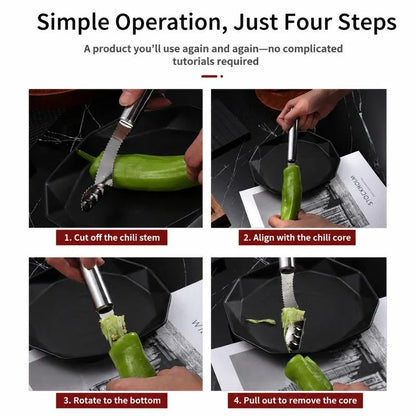 Simple Operation, Just Four Steps

A product you'll use again and again—no complicated tutorials required

STOCKHOLM

1. Cut off the chili stem

2. Align with the chili core

3. Rotate to the bottom

4. Pull out to remove the core