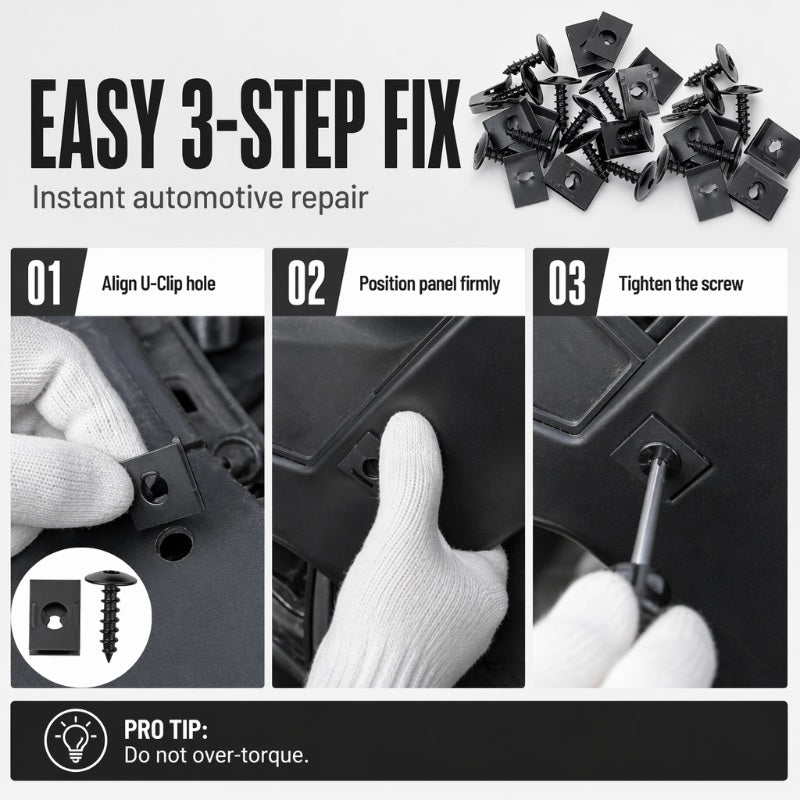 EASY 3-STEP FIX
Instant automotive repair

01 Align U-Clip hole

02 Position panel firmly

03 Tighten the screw

PRO TIP:
Do not over-torque.