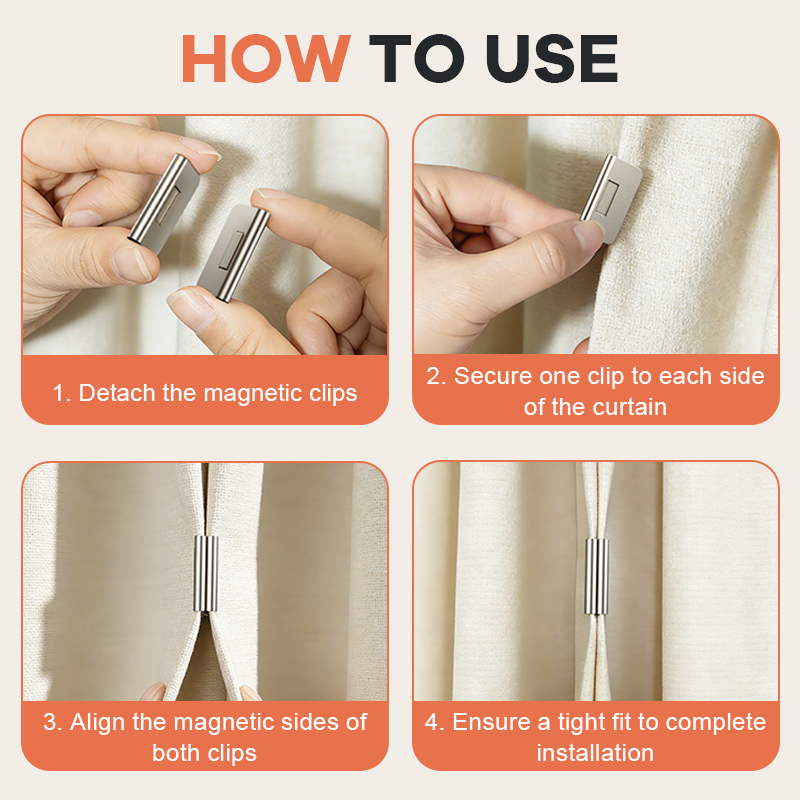 HOW TO USE

1. Detach the magnetic clips

2. Secure one clip to each side of the curtain

3. Align the magnetic sides of both clips

4. Ensure a tight fit to complete installation